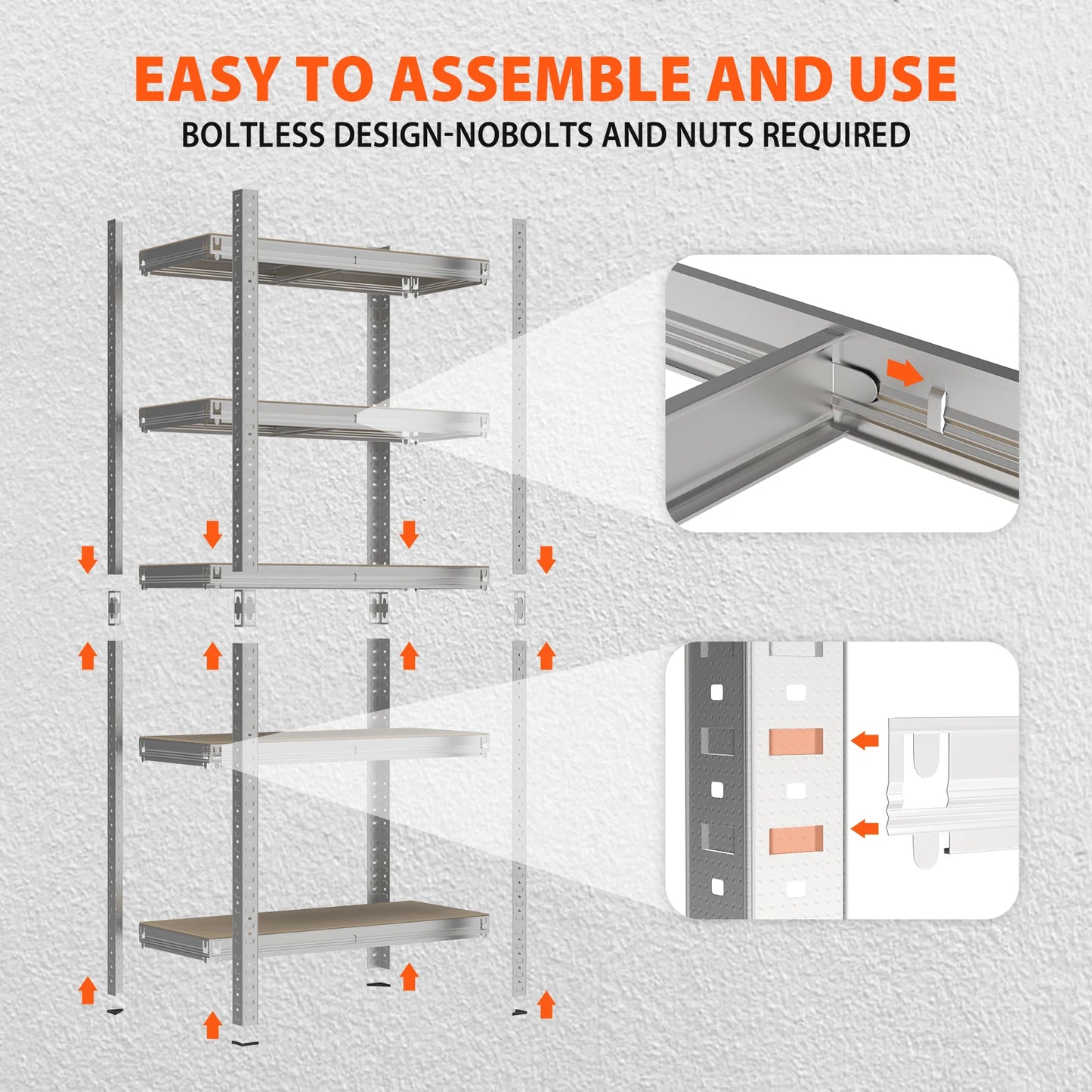 EASY TO ASSEMBLE AND USE

BOLTLESS DESIGN-NOBOLTS AND NUTS REQUIRED