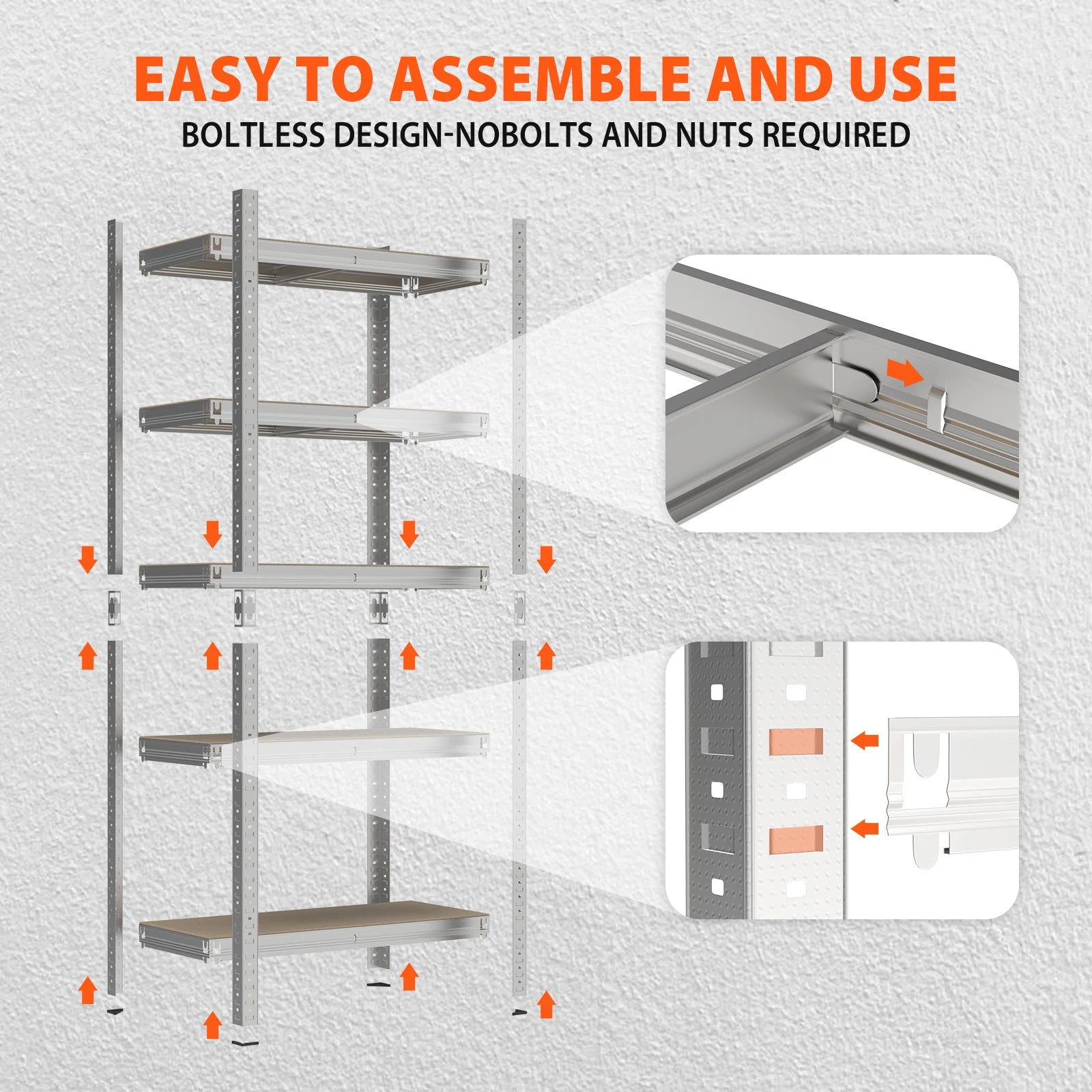 EASY TO ASSEMBLE AND USE

BOLTLESS DESIGN-NOBOLTS AND NUTS REQUIRED