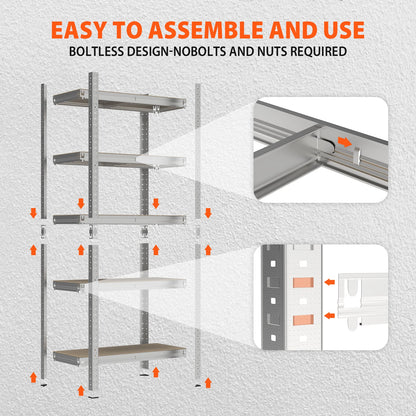 EASY TO ASSEMBLE AND USE
BOLTLESS DESIGN-NOBOLTS AND NUTS REQUIRED