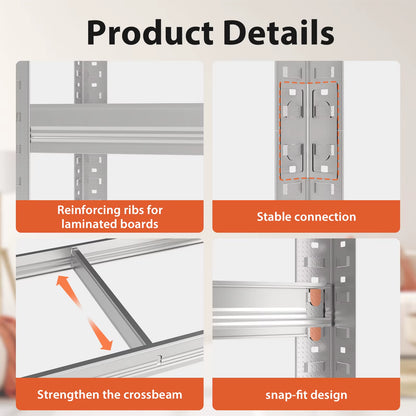 Product Details

Reinforcing ribs for laminated boards

Stable connection

Strengthen the crossbeam

snap-fit design