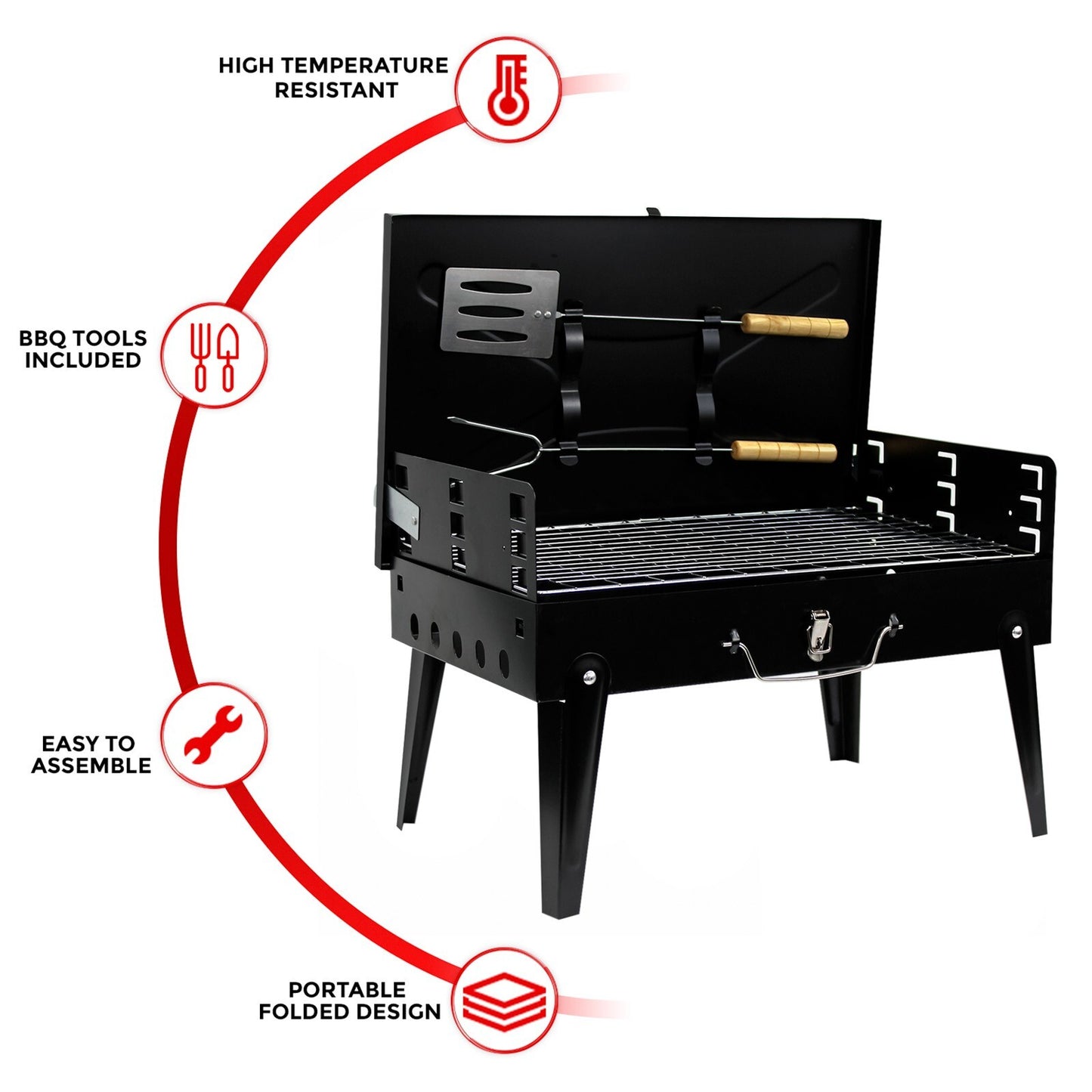 HIGH TEMPERATURE RESISTANT

BBQ TOOLS INCLUDED

EASY TO ASSEMBLE

PORTABLE FOLDED DESIGN