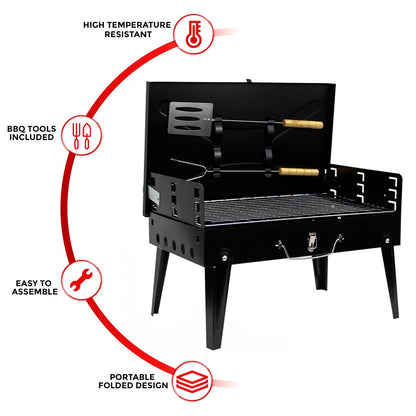 HIGH TEMPERATURE RESISTANT

BBQ TOOLS INCLUDED

EASY TO ASSEMBLE

PORTABLE FOLDED DESIGN